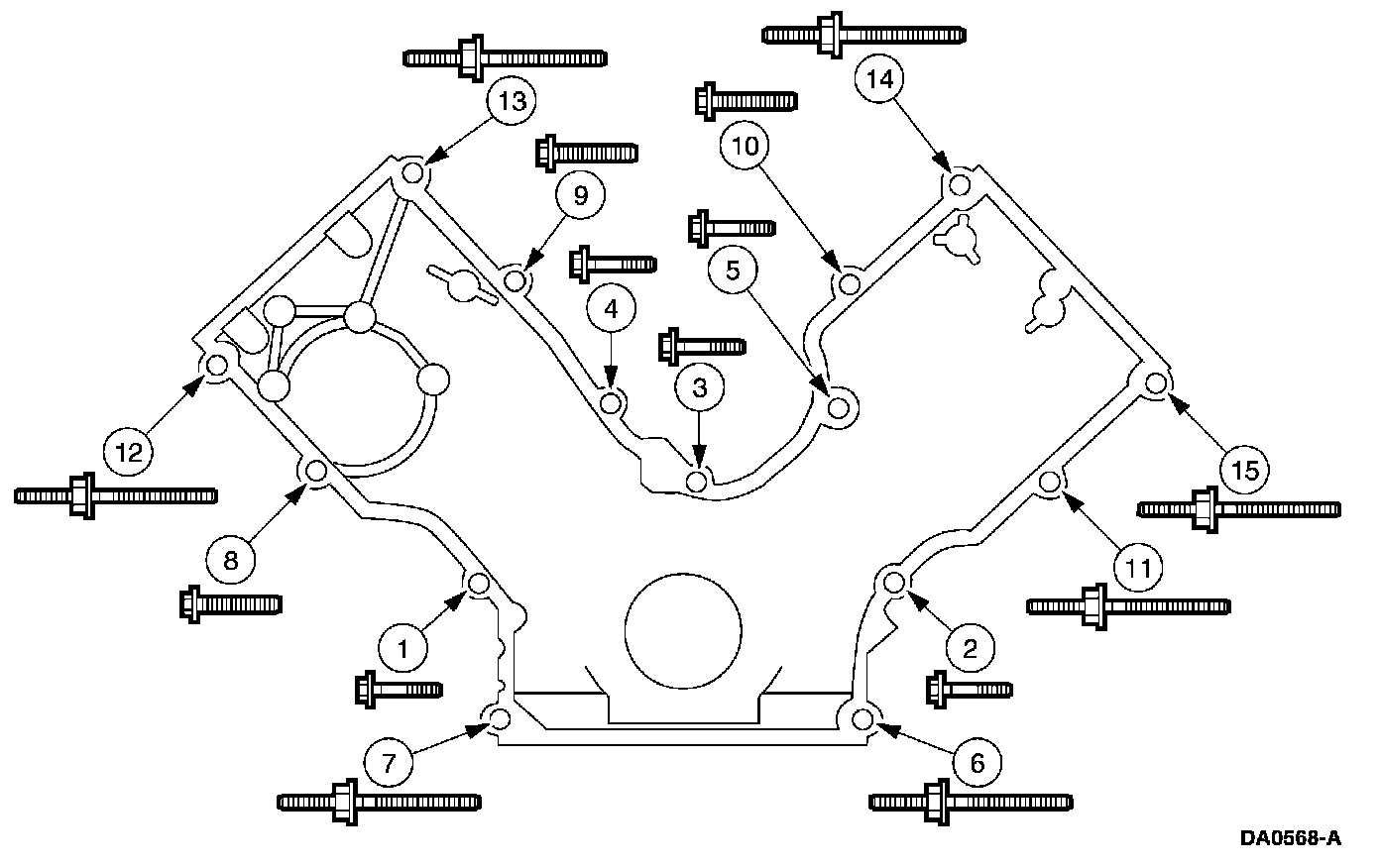 13
14
10
9
5
4
3
12
15
8
11
1
2
7
6
DA0568-A