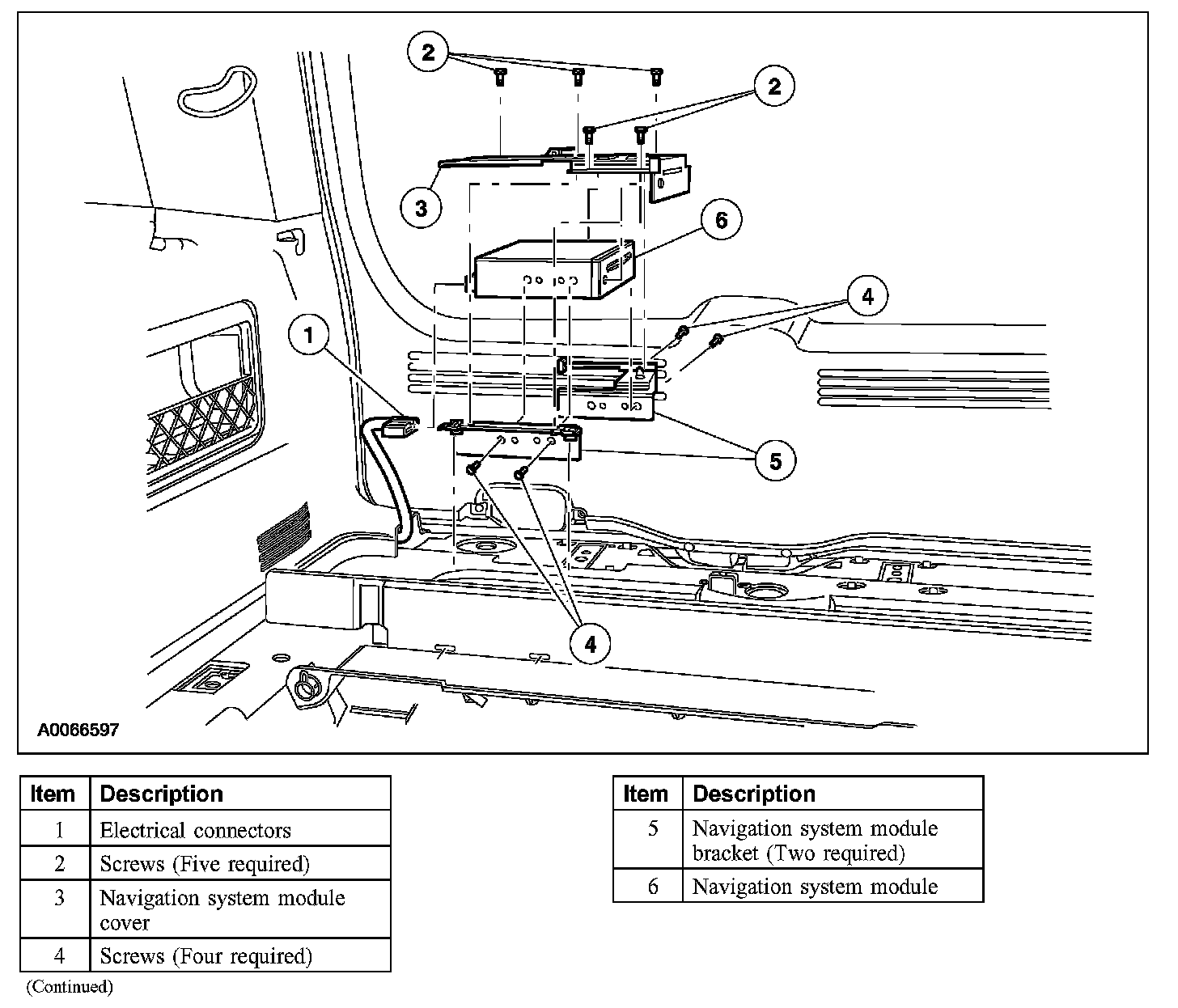 2
2
3
6
4
1
5
4
A0066597

| Item | Description |
|---|---|
| 1 | Electrical connectors |
| 2 | Screws (Five required) |
| 3 | Navigation system module cover |
| 4 | Screws (Four required) |

(Continued)

| Item | Description |
|---|---|
| 5 | Navigation system module bracket (Two required) |
| 6 | Navigation system module |