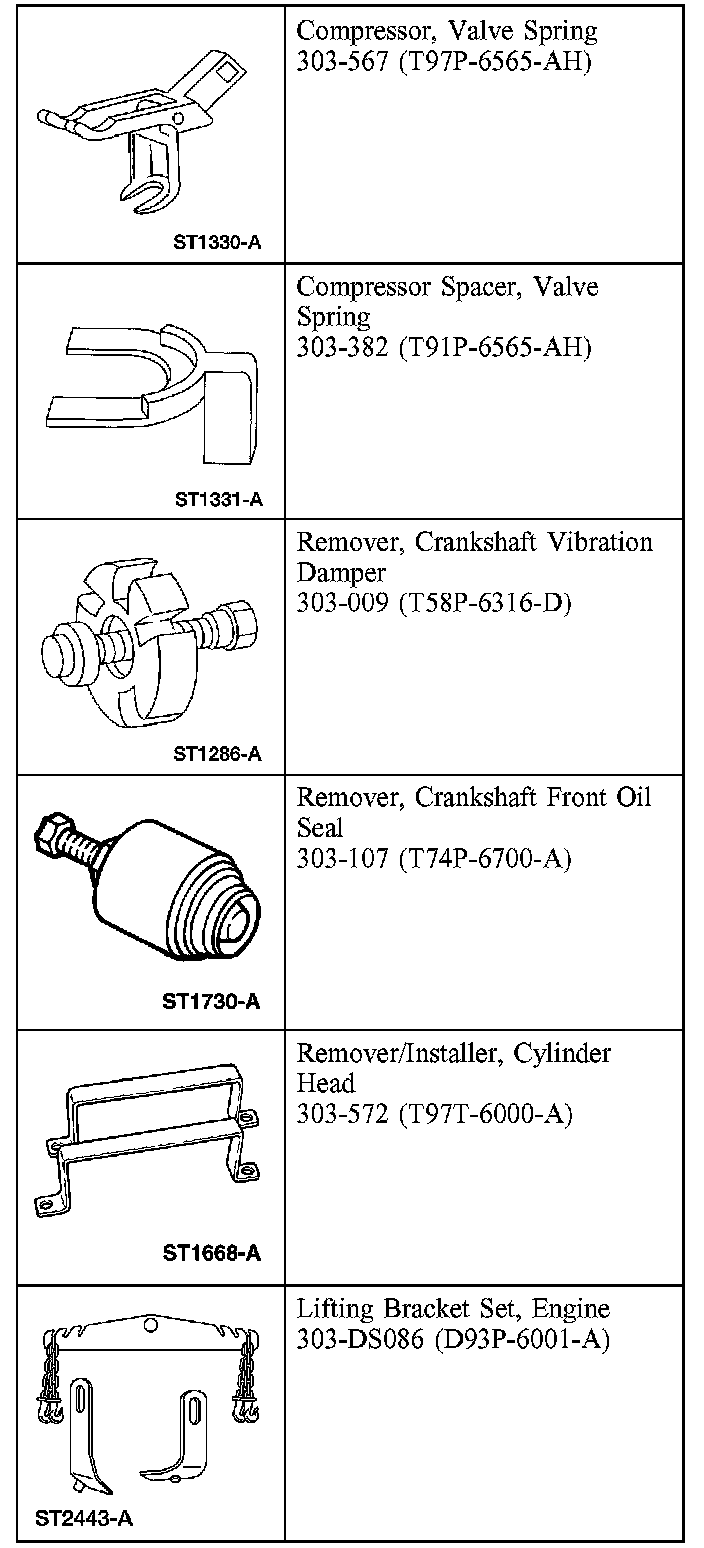 | | |
|---|---|
| ST1330-A | Compressor, Valve Spring 303-567 (T97P-6565-AH) |
| ST1331-A | Compressor Spacer, Valve Spring 303-382 (T91P-6565-AH) |
| ST1286-A | Remover, Crankshaft Vibration Damper 303-009 (T58P-6316-D) |
| ST1730-A | Remover, Crankshaft Front Oil Seal 303-107 (T74P-6700-A) |
| ST1668-A | Remover/Installer, Cylinder Head 303-572 (T97T-6000-A) |
| ST2443-A | Lifting Bracket Set, Engine 303-DS086 (D93P-6001-A) |