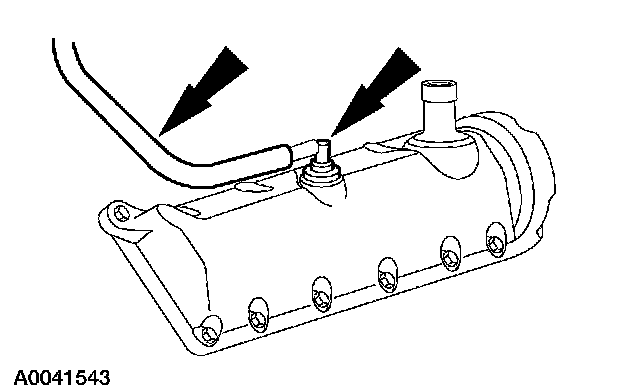 A0041543