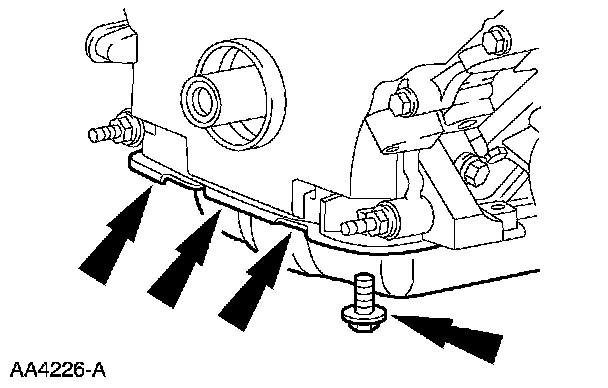 AA4226-A