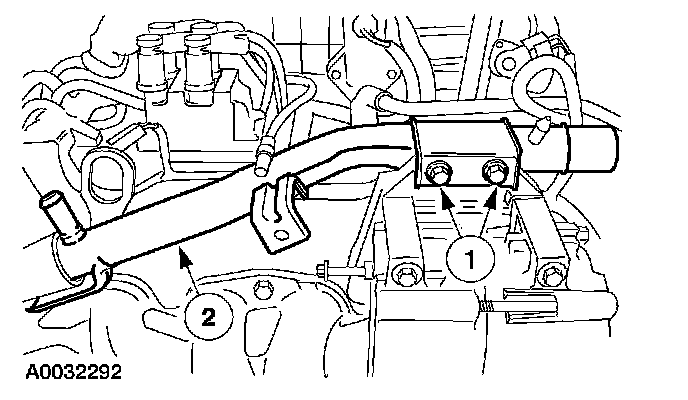 1
2
A0032292