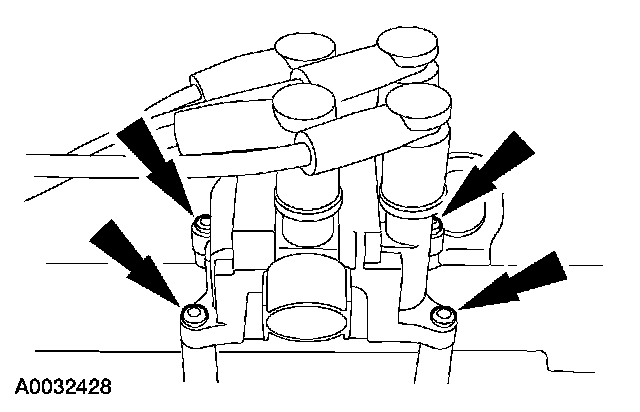 A0032428