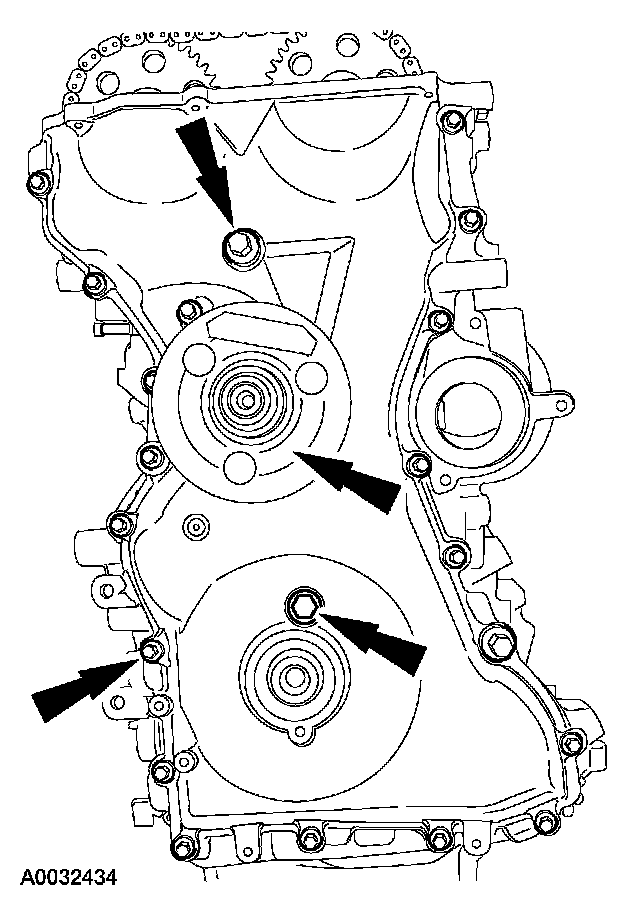 A0032434