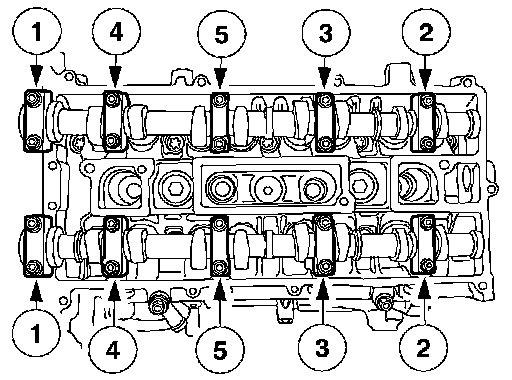 1
4
5
3
2
1
4
5
3
2