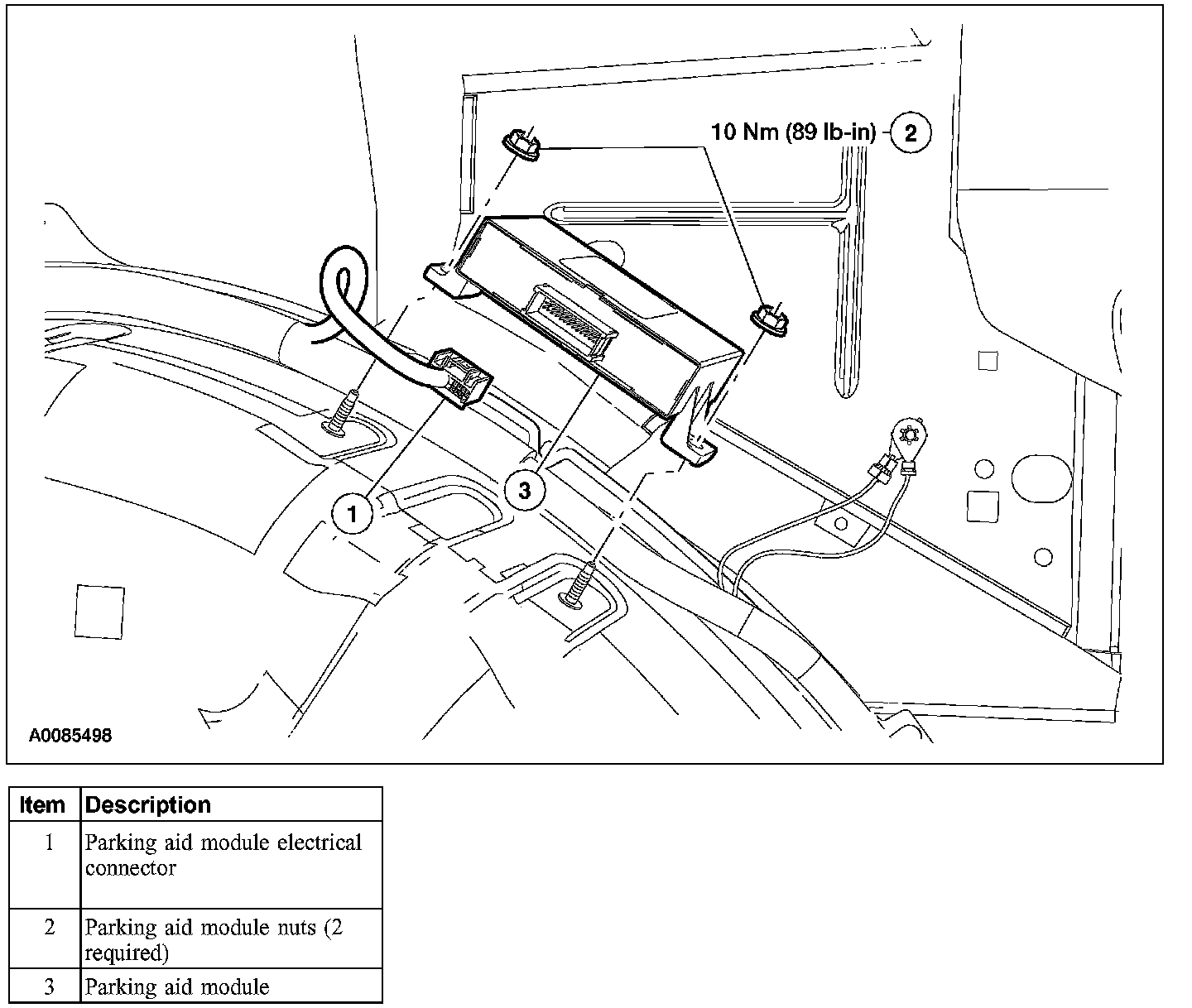 10 Nm (89 lb-in) 2

1

3

A0085498

| Item | Description |
|---|---|
| 1 | Parking aid module electrical connector |
| 2 | Parking aid module nuts (2 required) |
| 3 | Parking aid module |