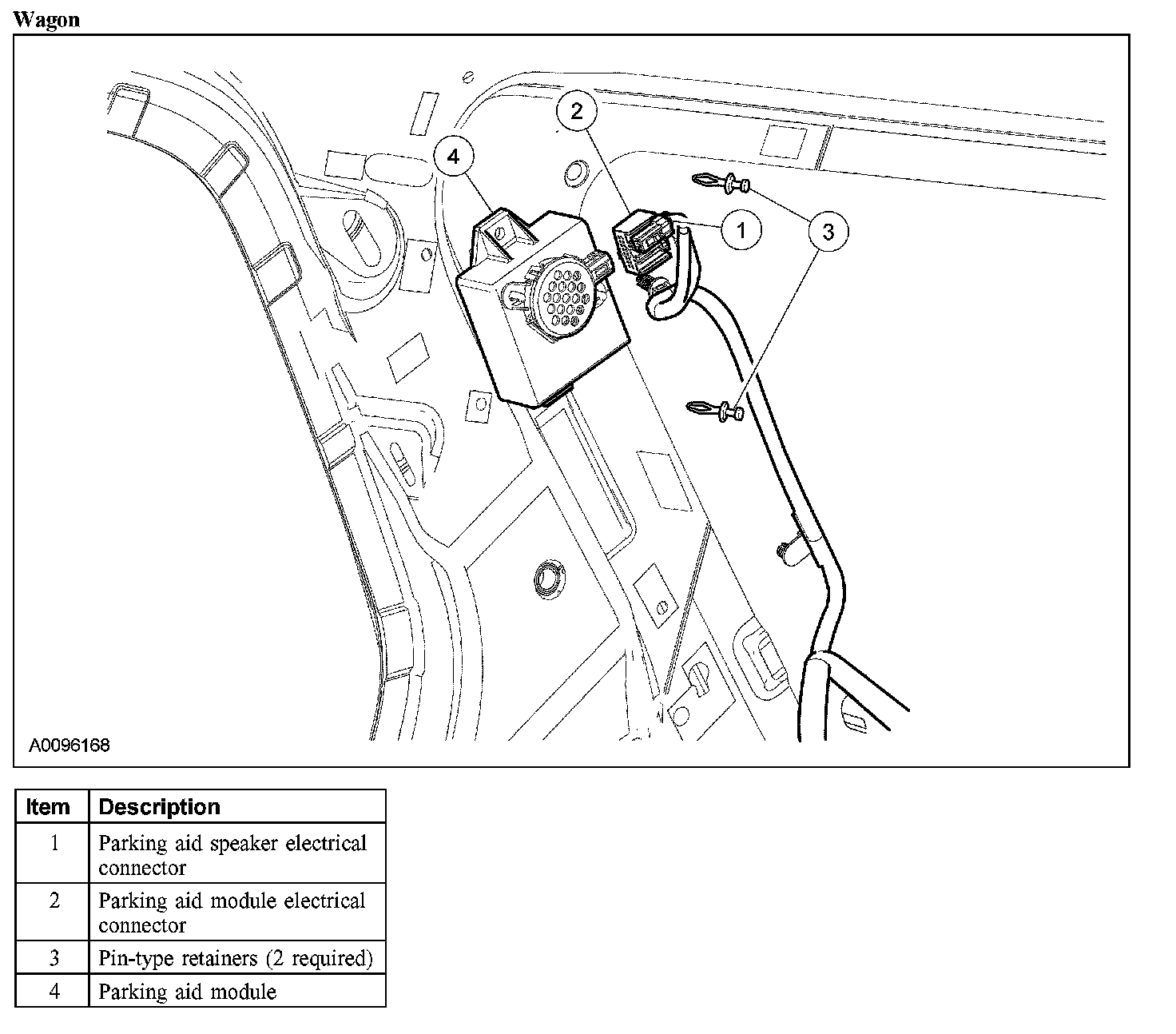 Wagon

2
4
1
3

A0096168

| Item | Description |
|---|---|
| 1 | Parking aid speaker electrical connector |
| 2 | Parking aid module electrical connector |
| 3 | Pin-type retainers (2 required) |
| 4 | Parking aid module |