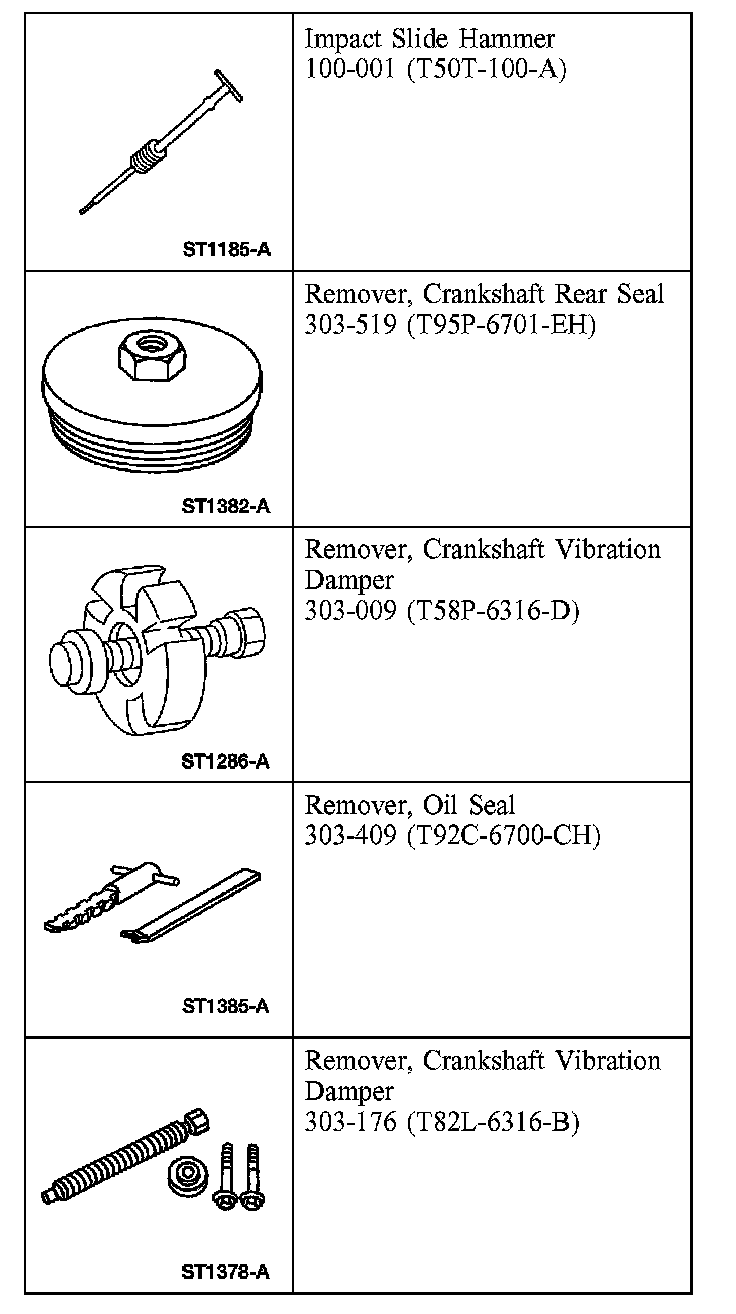 | | |
|---|---|
| ST1185-A | Impact Slide Hammer 100-001 (T50T-100-A) |
| ST1382-A | Remover, Crankshaft Rear Seal 303-519 (T95P-6701-EH) |
| ST1286-A | Remover, Crankshaft Vibration Damper 303-009 (T58P-6316-D) |
| ST1385-A | Remover, Oil Seal 303-409 (T92C-6700-CH) |
| ST1378-A | Remover, Crankshaft Vibration Damper 303-176 (T82L-6316-B) |