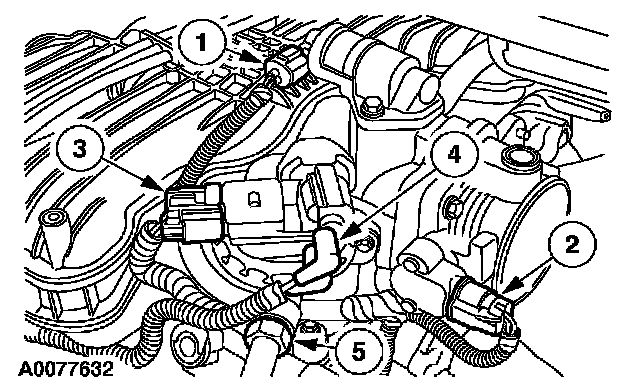 1
3
4
2
5
A0077632