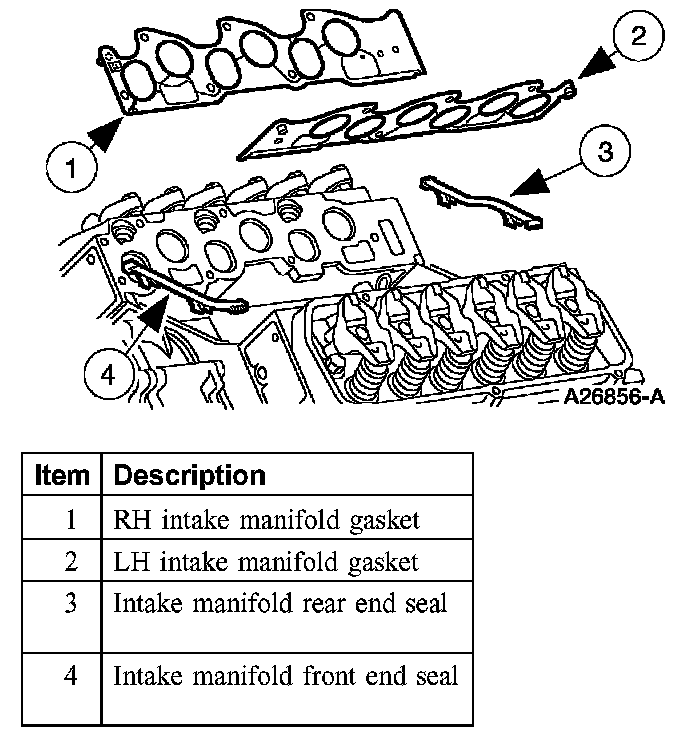 2

3

1

4

A26856-A

| Item | Description |
|---|---|
| 1 | RH intake manifold gasket |
| 2 | LH intake manifold gasket |
| 3 | Intake manifold rear end seal |
| 4 | Intake manifold front end seal |