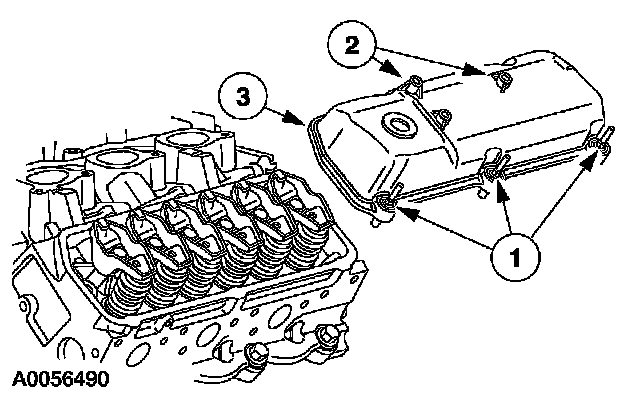 2
3
1
A0056490