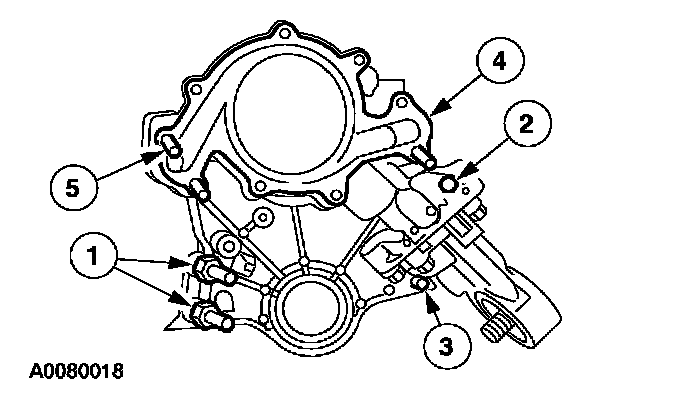 4
2
5
1
3
A0080018