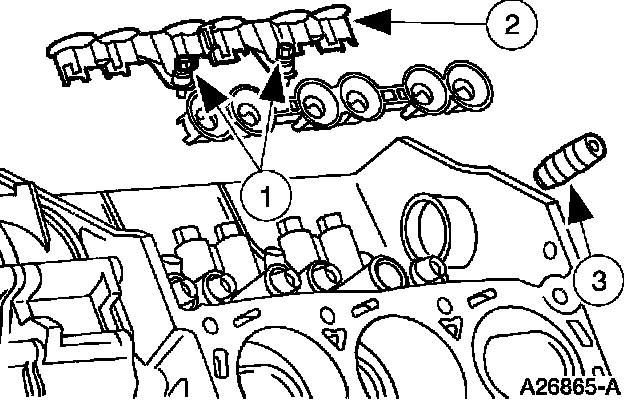 2

1

3

A26865-A