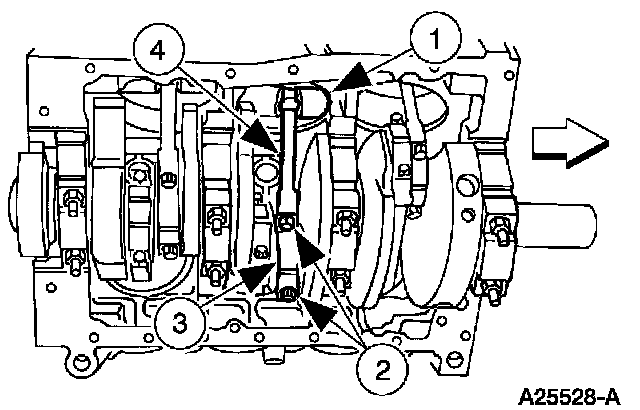 4
1
3
2
A25528-A