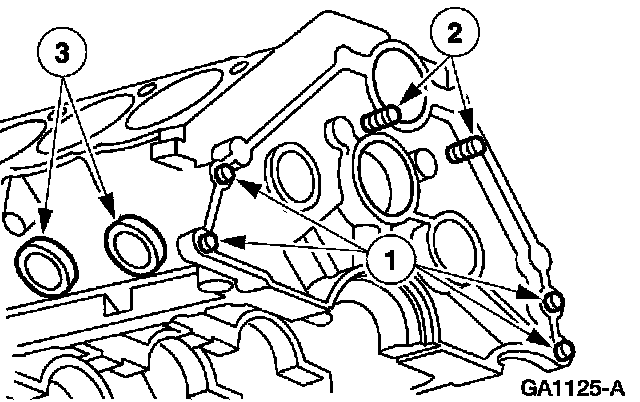 3
2
1
GA1125-A