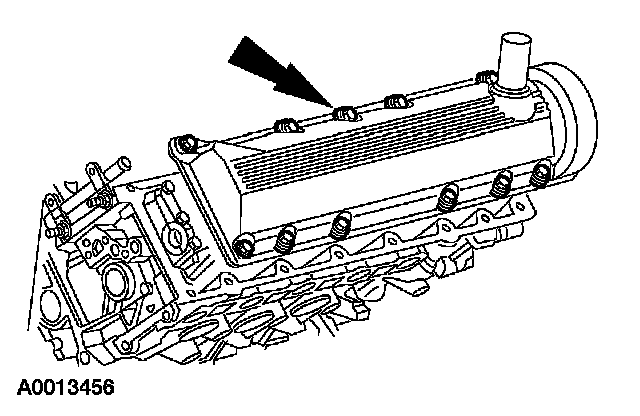 A0013456