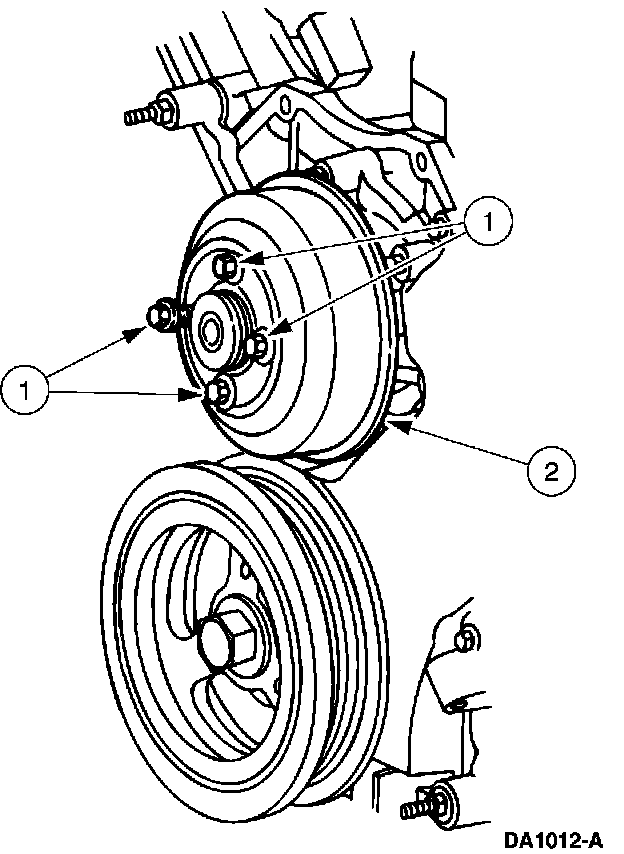 1

1

2

DA1012-A