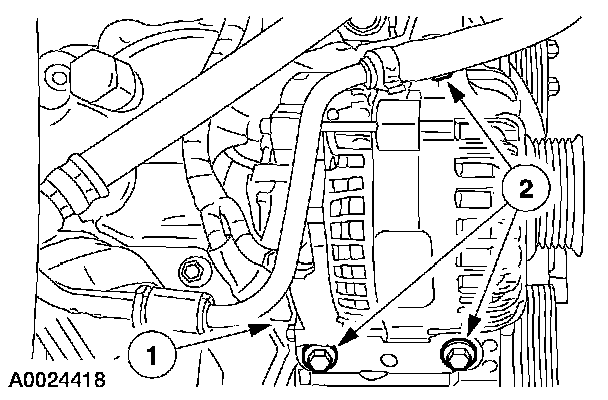 2

1

A0024418