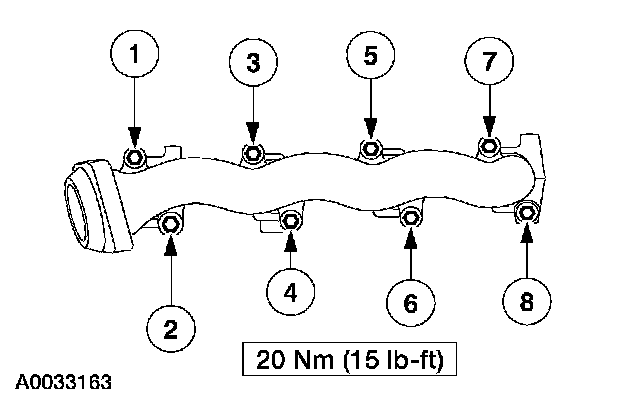 1
3
5
7
2
4
6
8
20 Nm (15 lb-ft)
A0033163