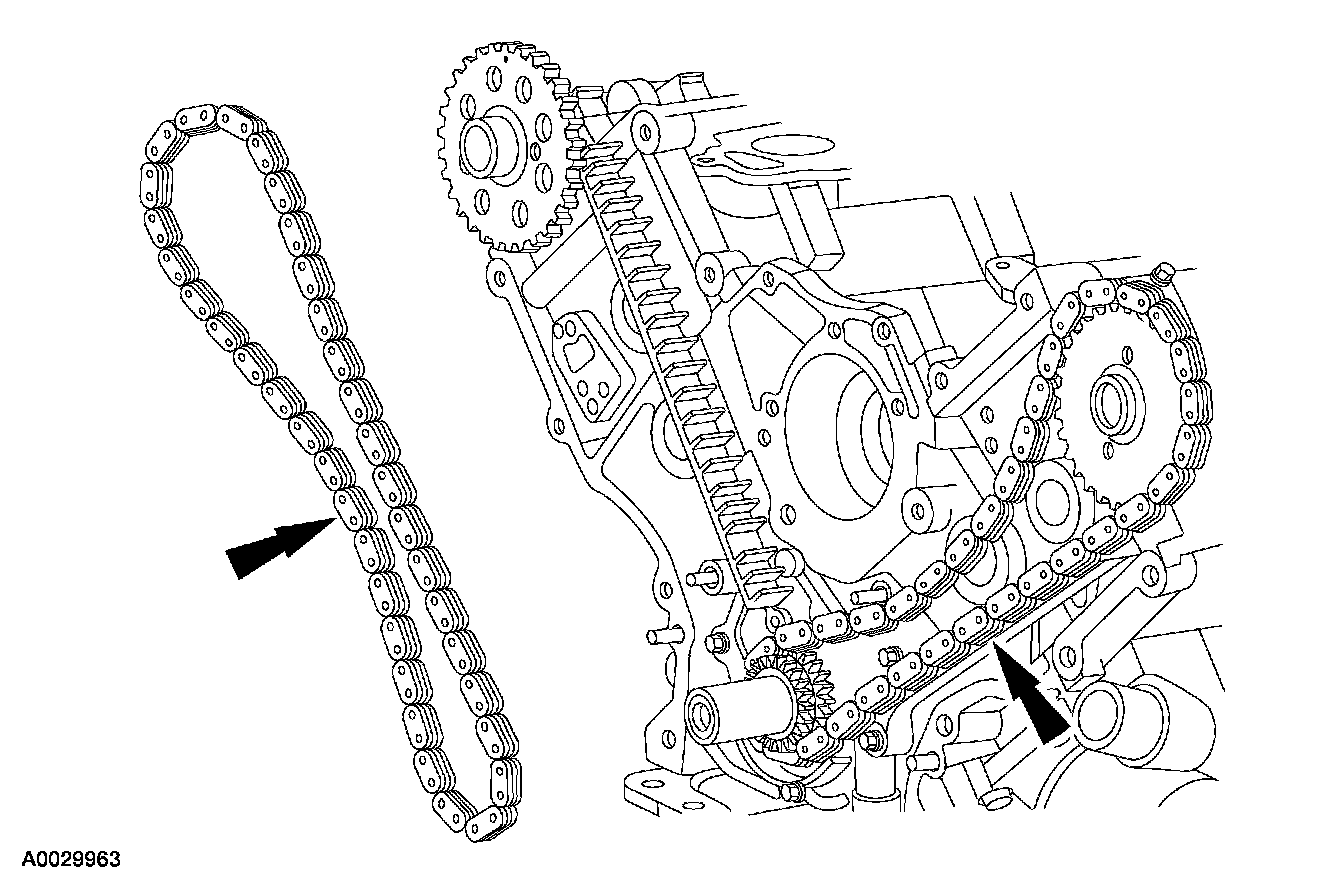 A0029963