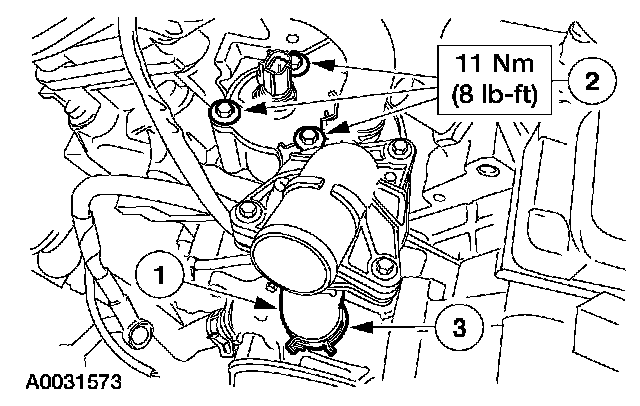 11 Nm
(8 lb-ft)

2

1

3

A0031573