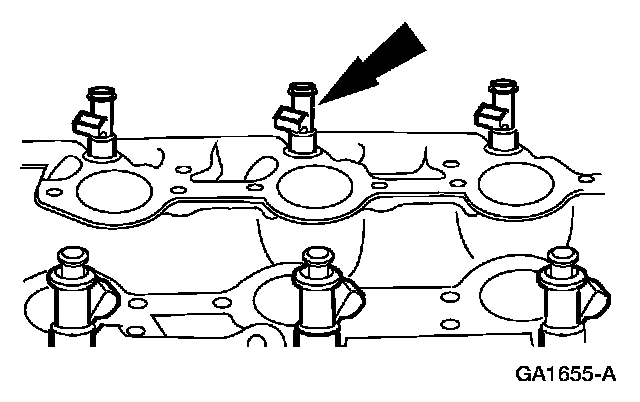 GA1655-A