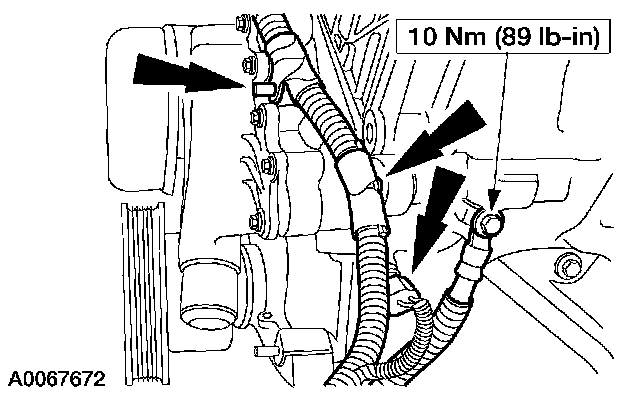 10 Nm (89 lb-in)

A0067672