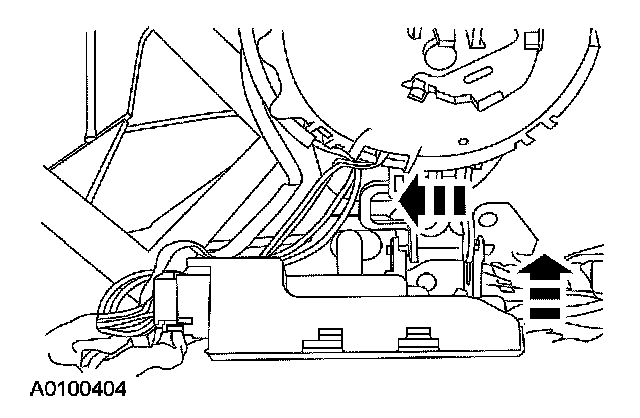 A0100404