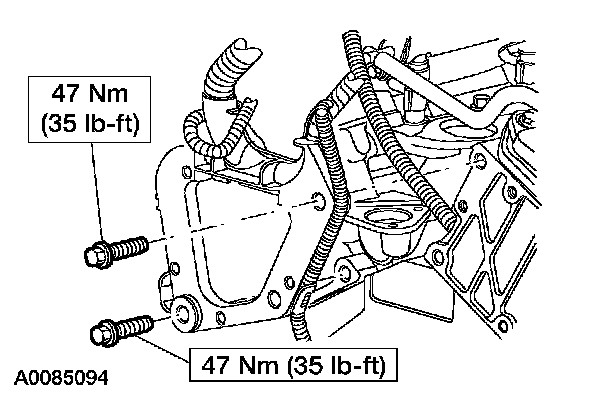 47 Nm
(35 lb-ft)

47 Nm (35 lb-ft)

A0085094