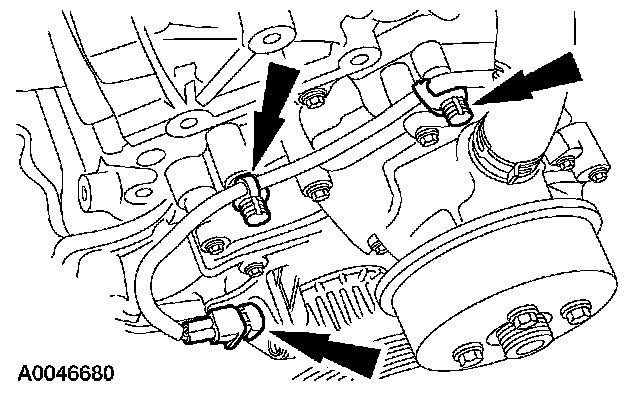 A0046680