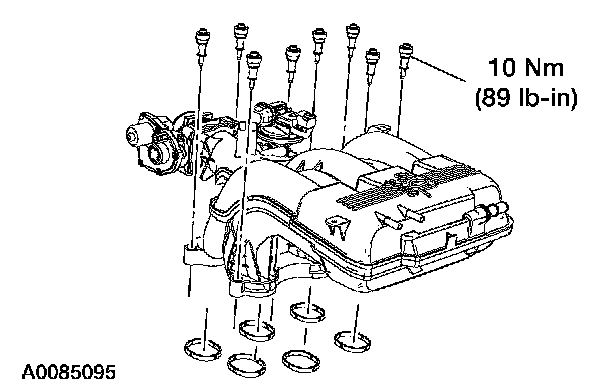 10 Nm
(89 lb-in)

A0085095