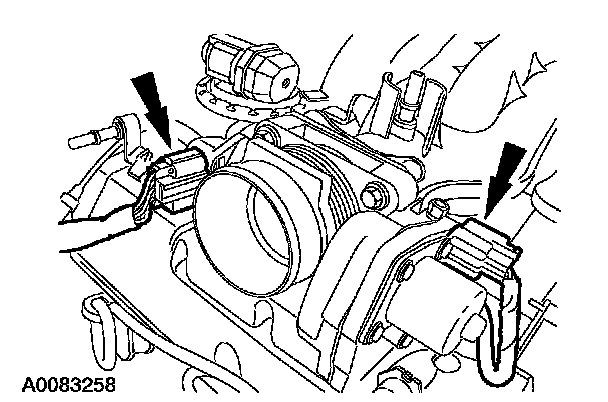 A0083258