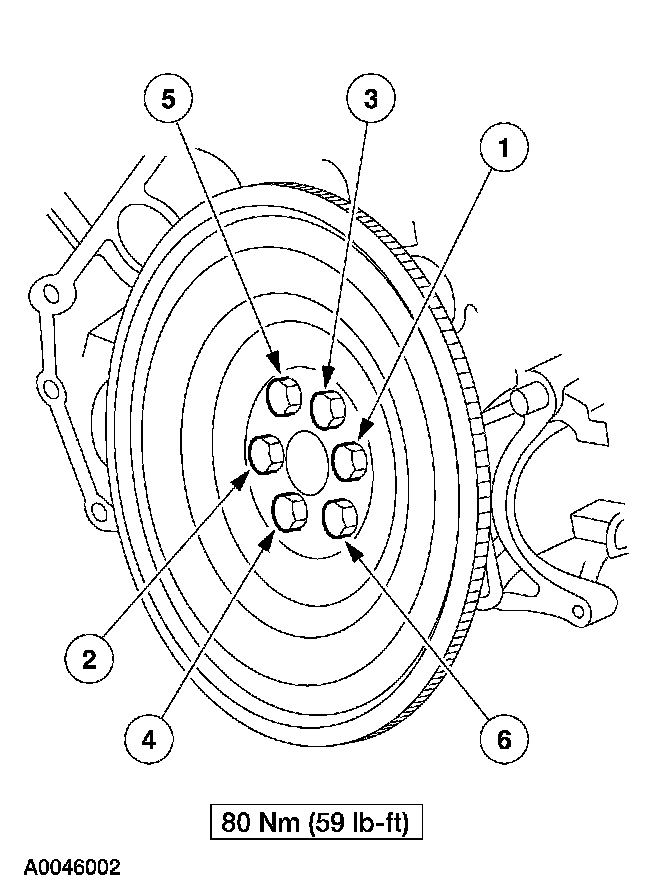 5
3
1
2
4
6
80 Nm (59 lb-ft)
A0046002