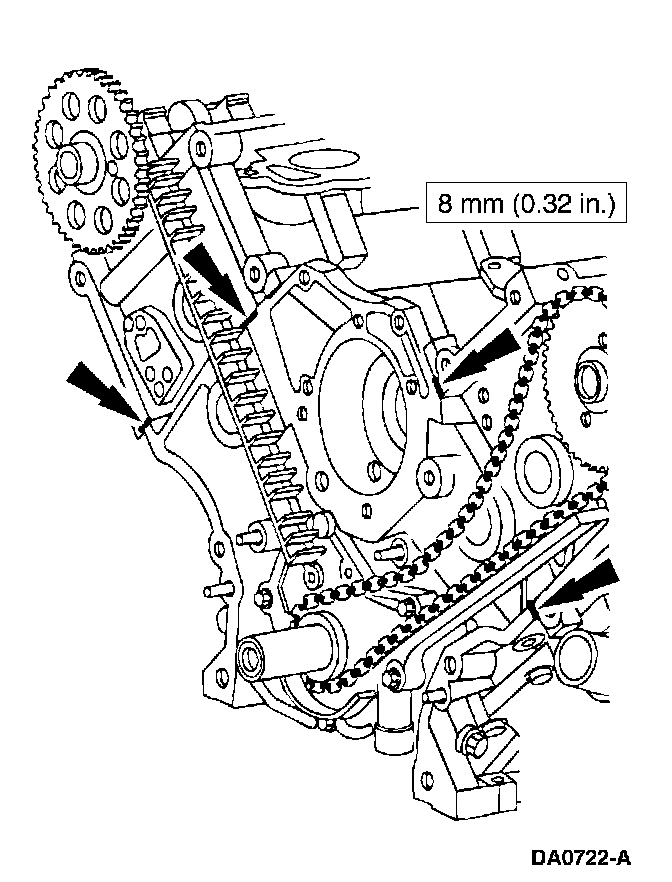 8 mm (0.32 in.)

DA0722-A