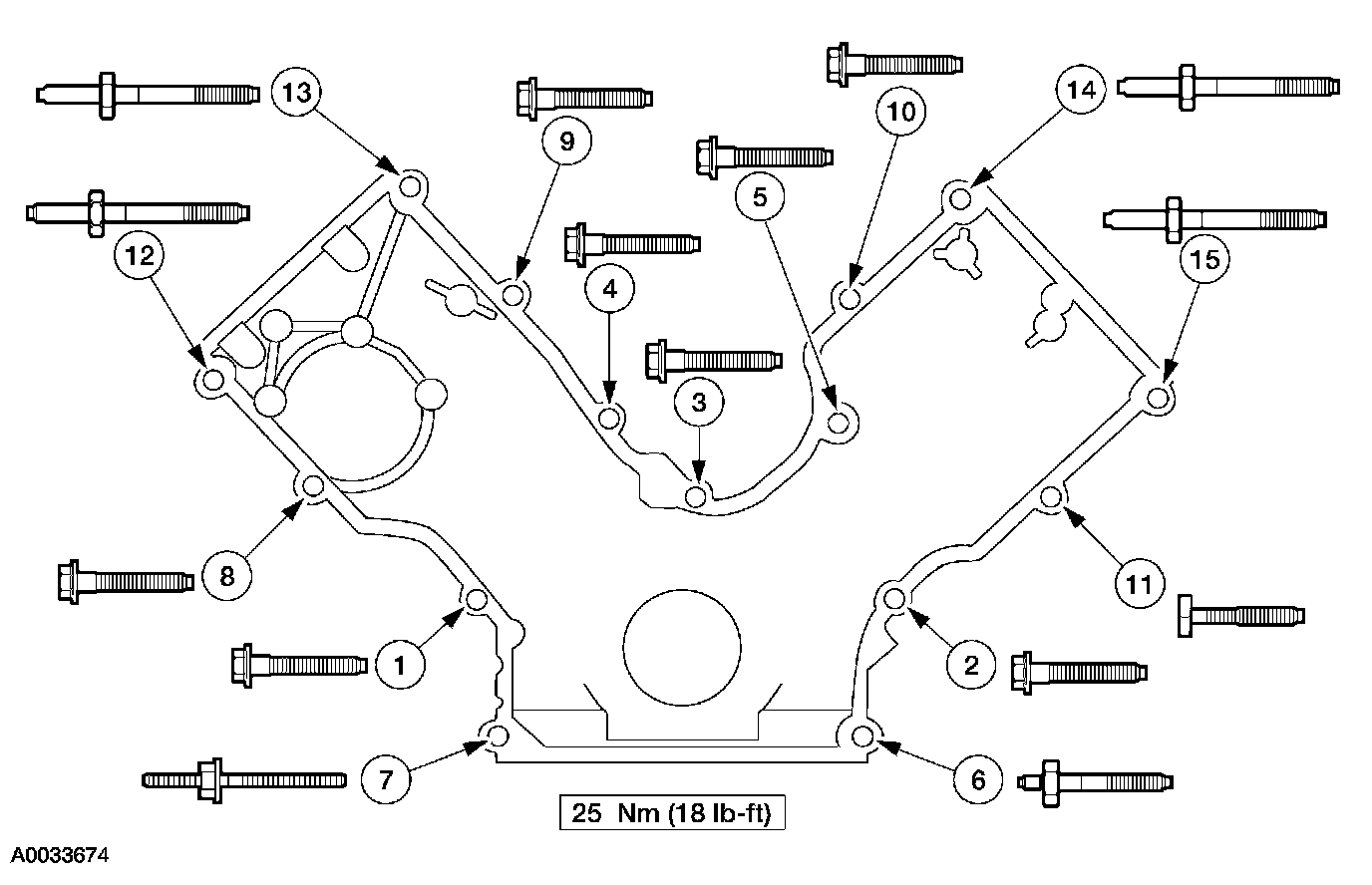 13
9
10
14
5
12
4
15
3
8
11
1
2
7
6
25 Nm (18 lb-ft)
A0033674