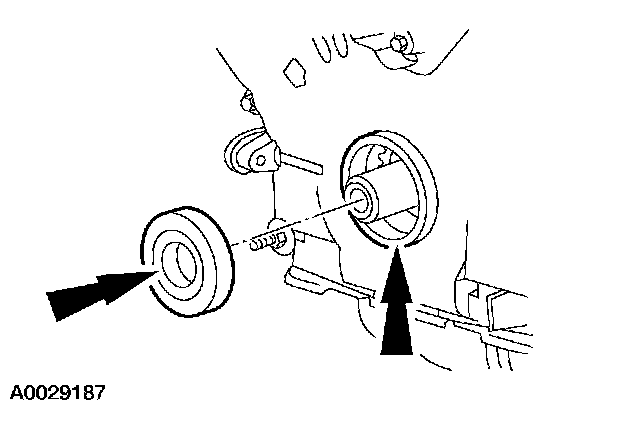 A0029187