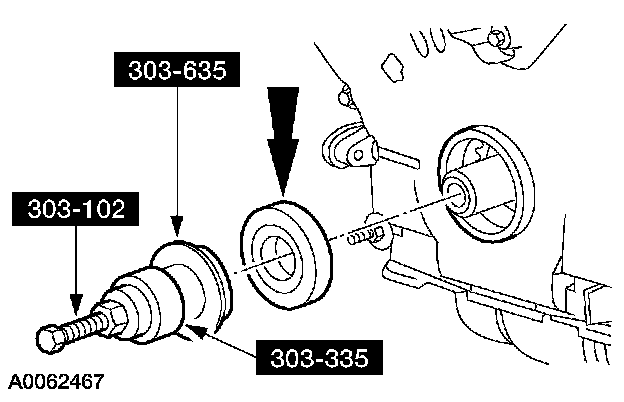 303-635

303-102

303-335

A0062467