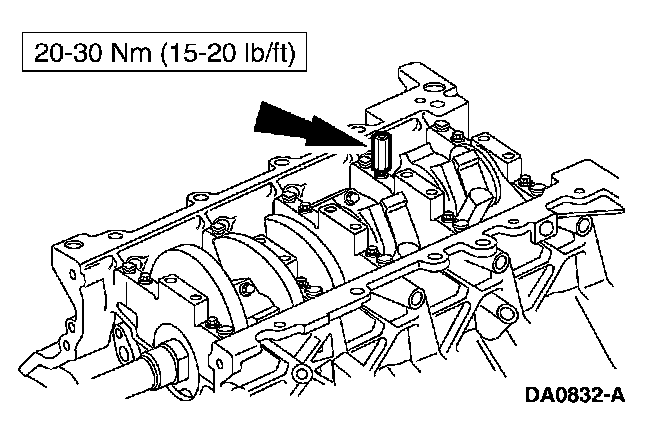 20-30 Nm (15-20 lb/ft)

DA0832-A