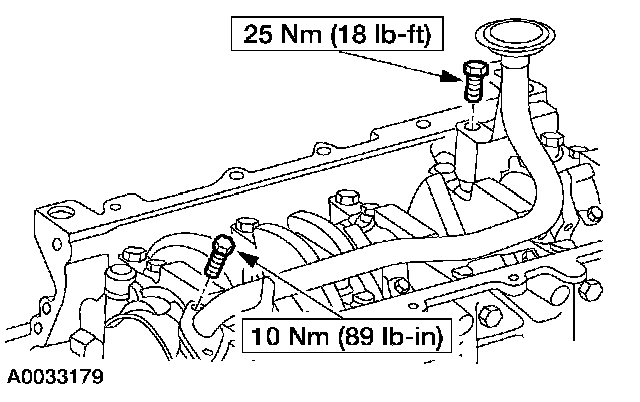 25 Nm (18 lb-ft)

10 Nm (89 lb-in)

A0033179