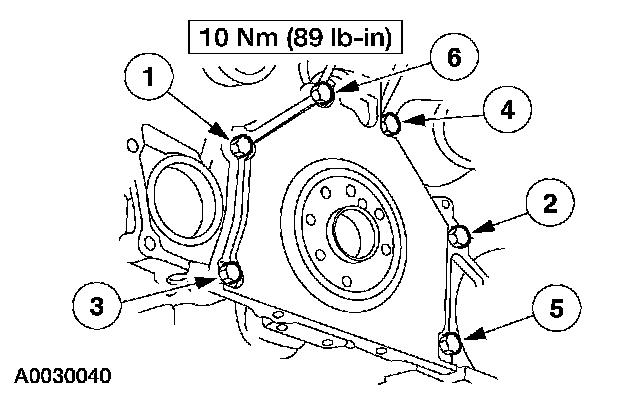 10 Nm (89 lb-in)

1

6

4

2

3

5

A0030040