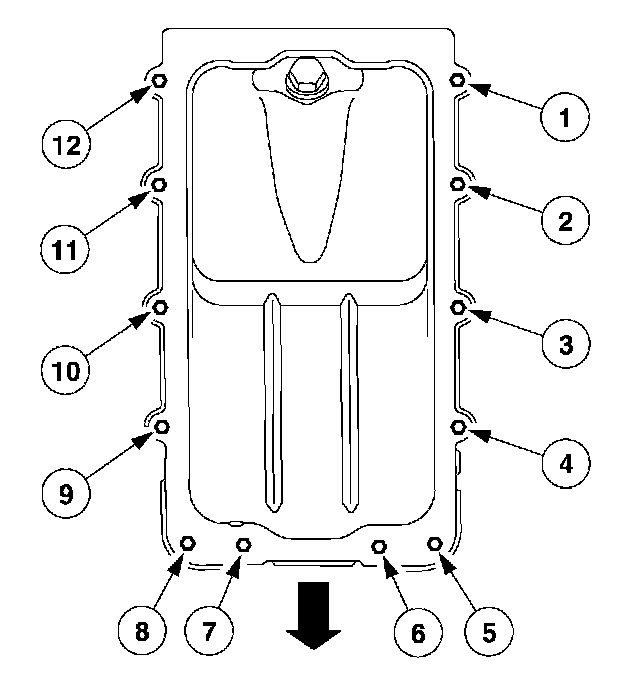 12
1
11
2
10
3
9
4
8
7
6
5