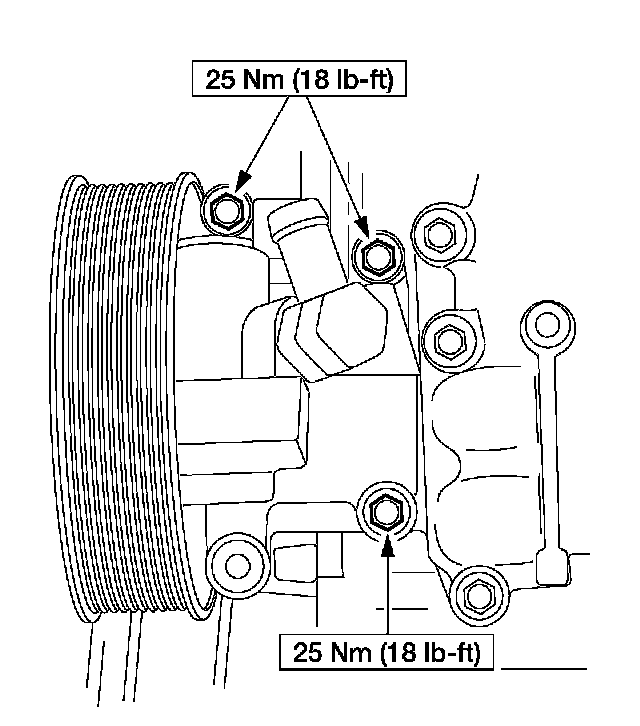 25 Nm (18 lb-ft)

25 Nm (18 lb-ft)