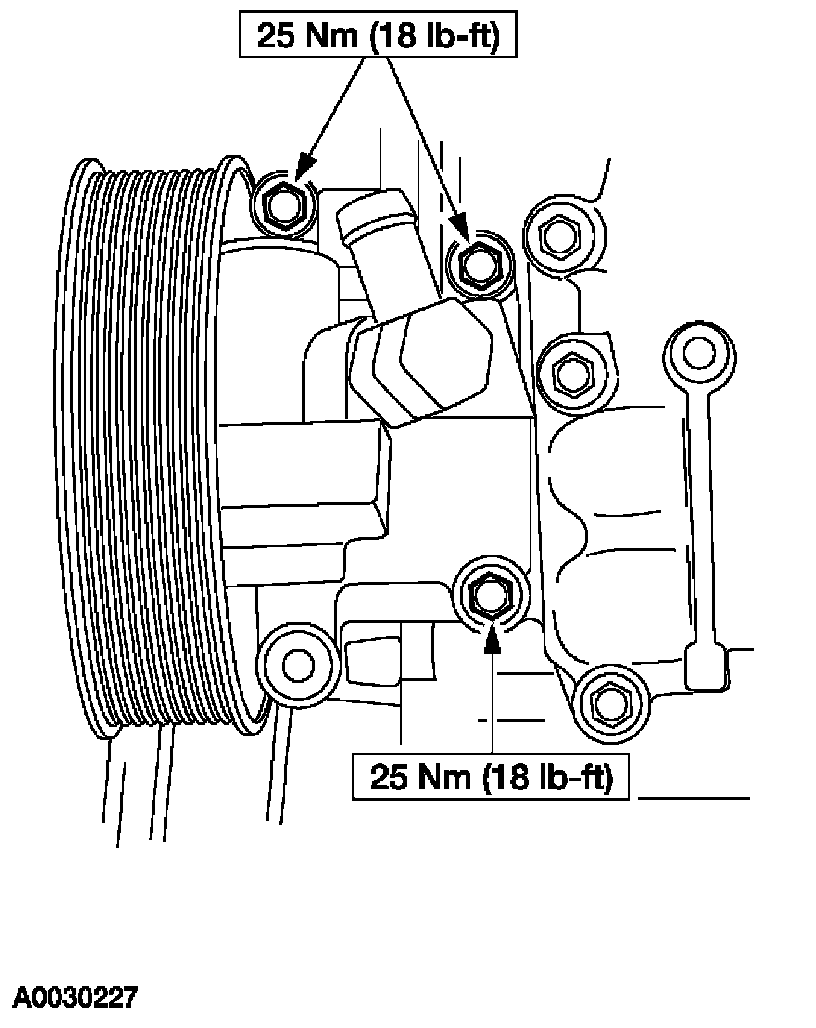 25 Nm (18 lb-ft)

25 Nm (18 lb-ft)

A0030227