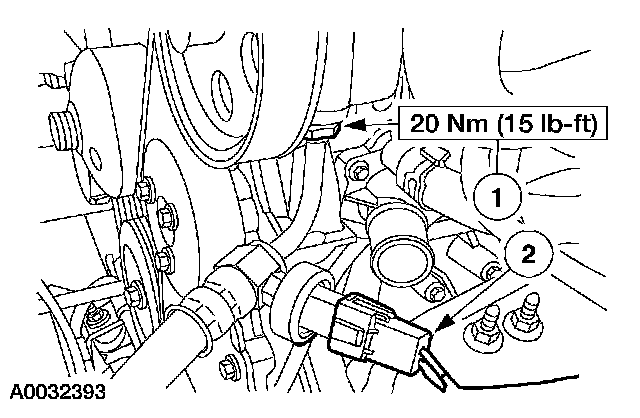 20 Nm (15 lb-ft)

1

2

A0032393