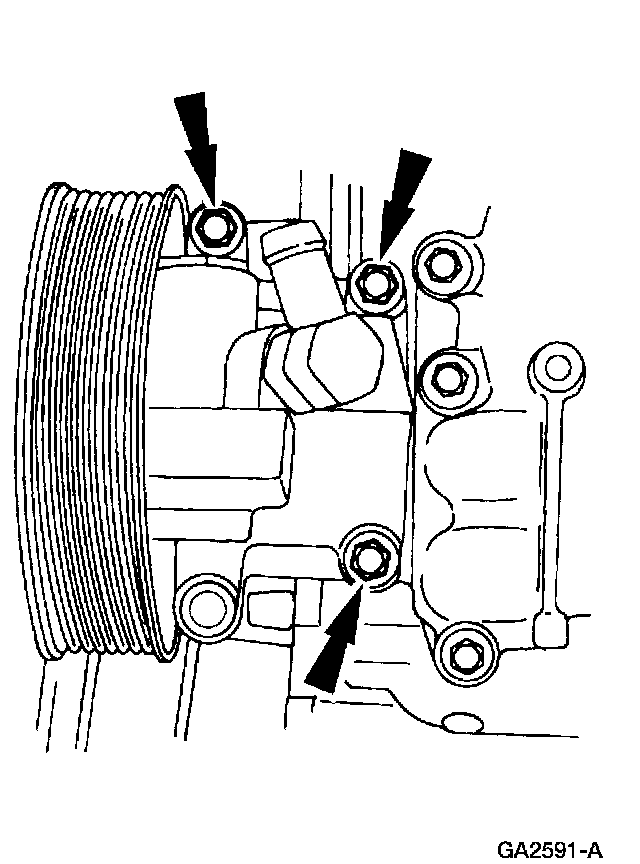 GA2591-A