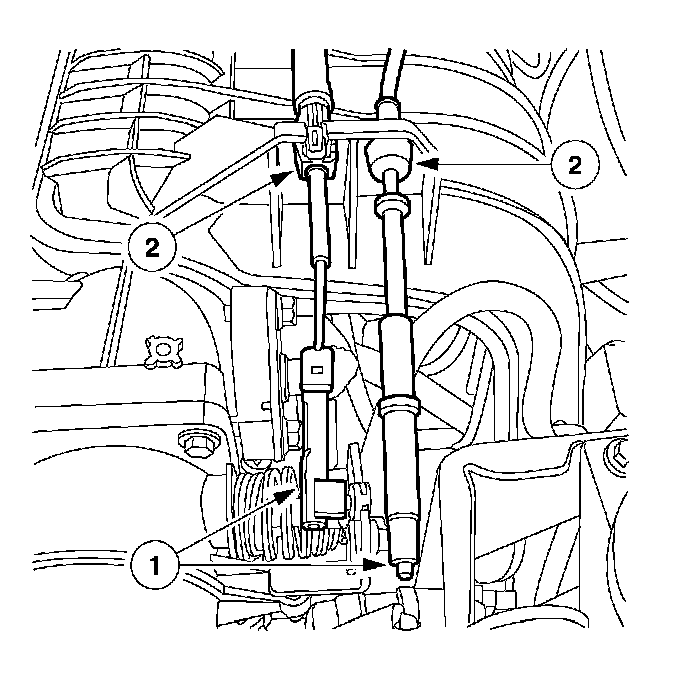 2

2

1