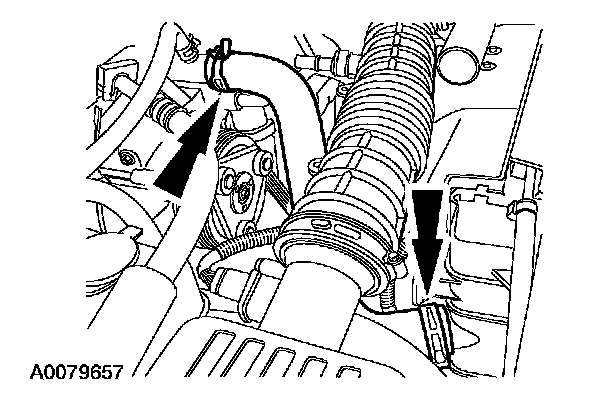 A0079657