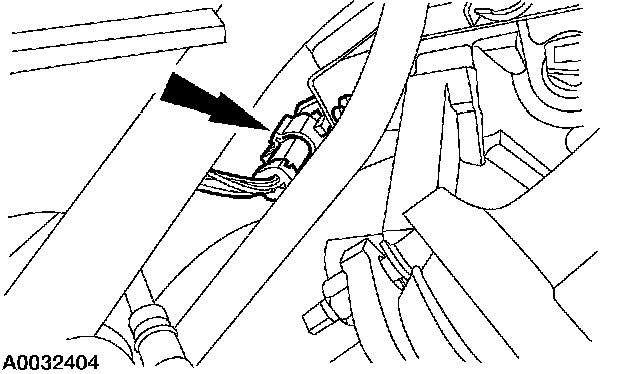 A0032404