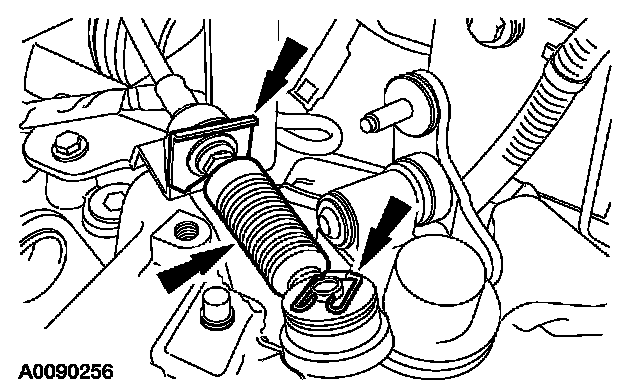 A0090256