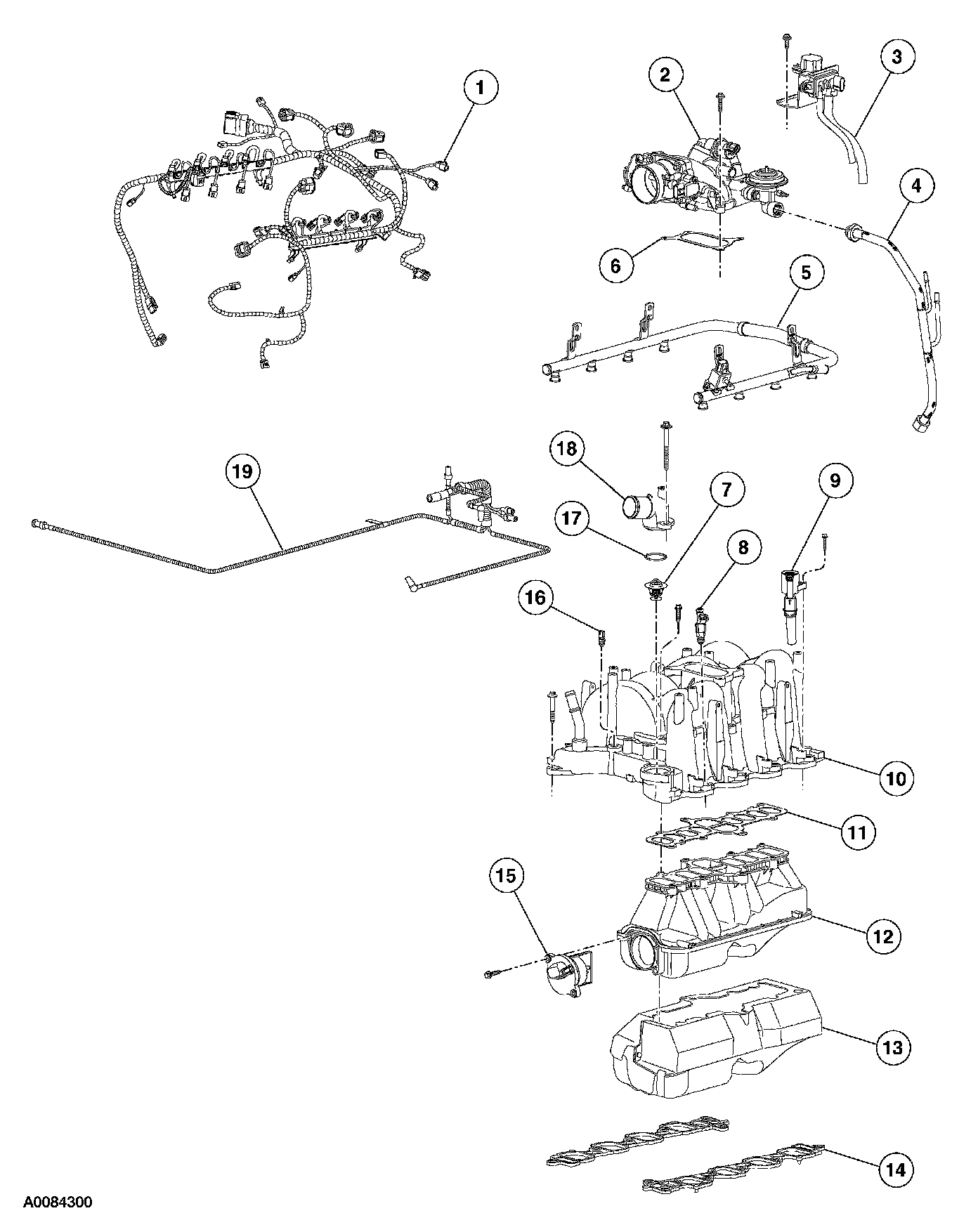 1
2
3
4
6
5
18
19
7
9
17
8
16
10
11
15
12
13
14
A0084300